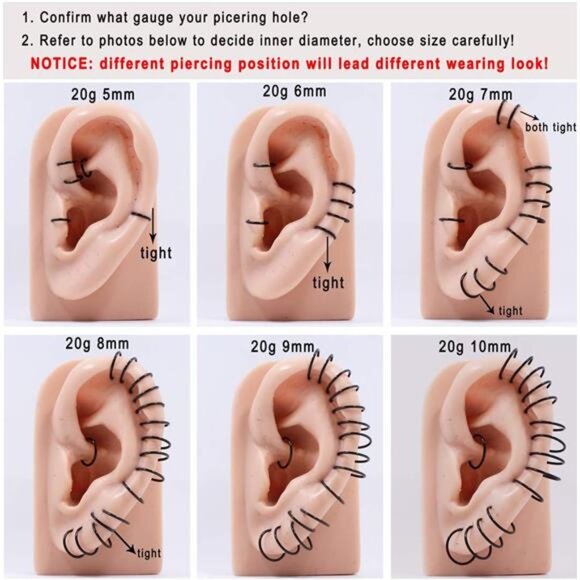 1. Confirm what gauge your picering hole?

2. Refer to photos below to decide inner diameter, choose size carefully!

NOTICE: different piercing position will lead different wearing look!

20g 5mm

tight

20g 6mm

tight

20g 7mm

both tight

tight

20g 8mm

tight

20g 9mm

20g 10mm